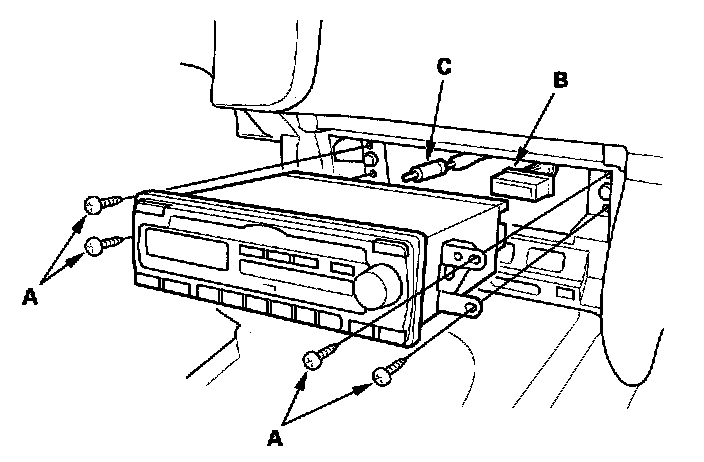 C
B
A
A