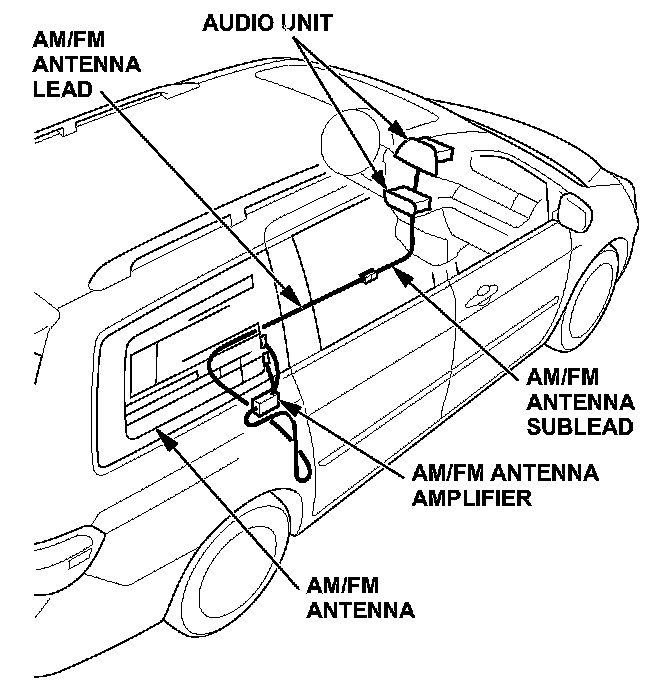 AM/FM ANTENNA LEAD

AUDIO UNIT

AM/FM ANTENNA SUBLEAD

AM/FM ANTENNA AMPLIFIER

AM/FM ANTENNA