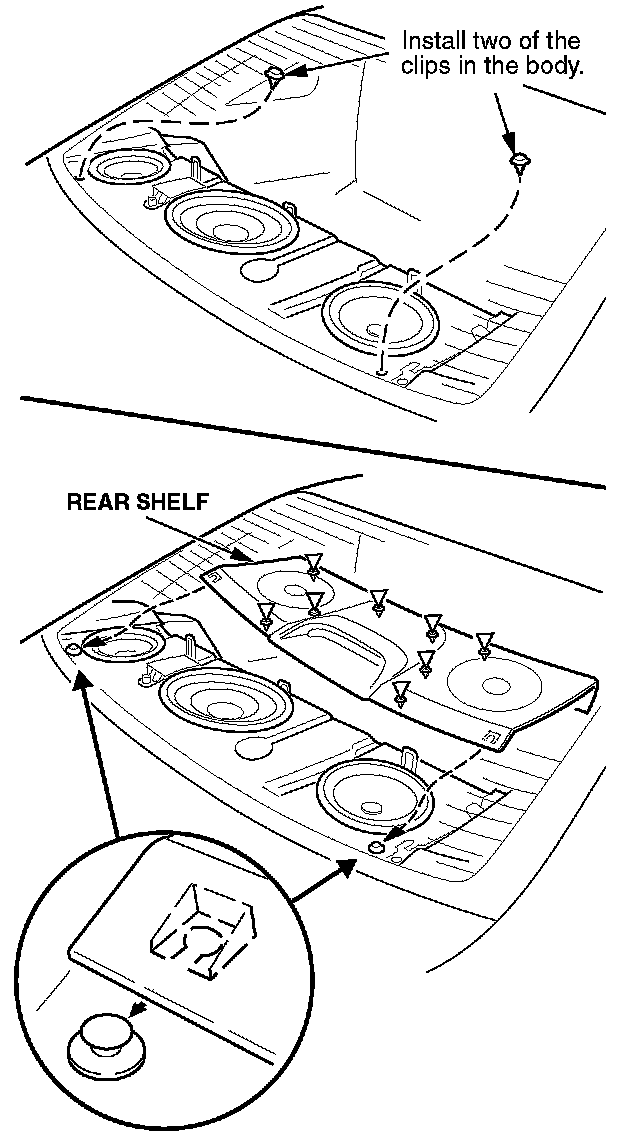 Install two of the clips in the body.

REAR SHELF