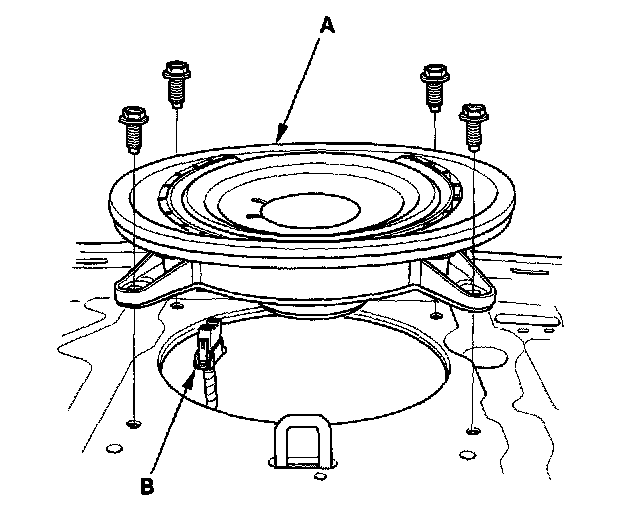 A
B