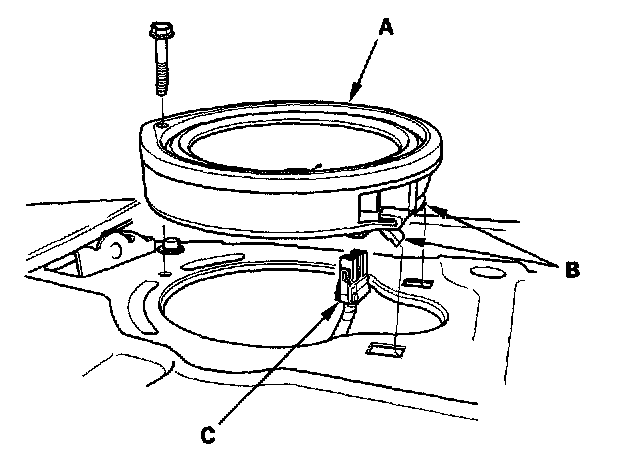 A
B
C