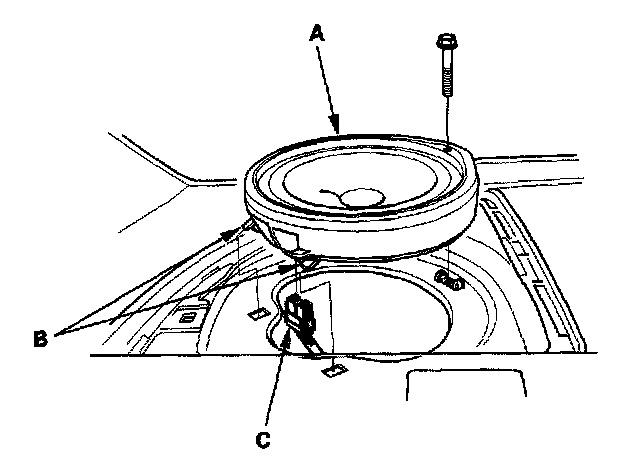 A

B

C