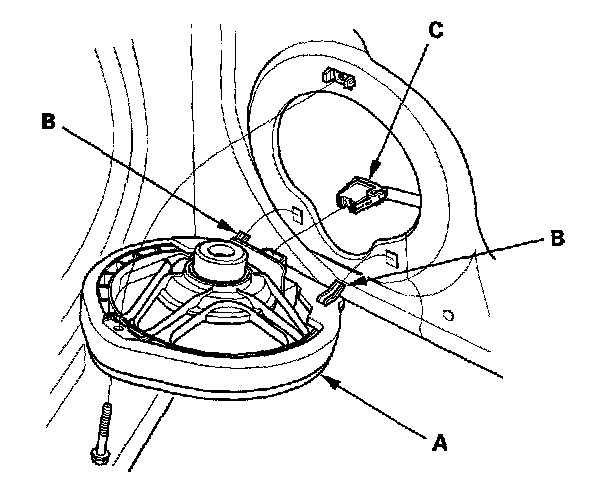 C
B
B
A