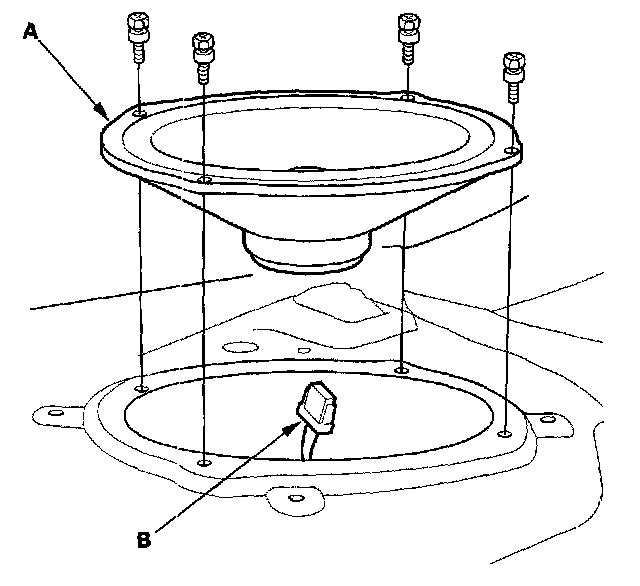 A

B