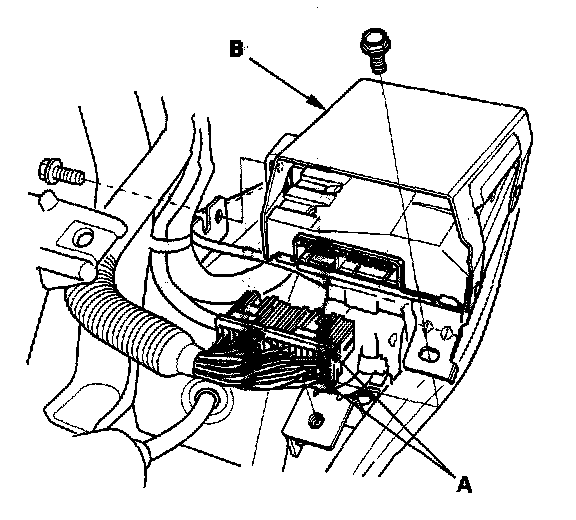 B

A