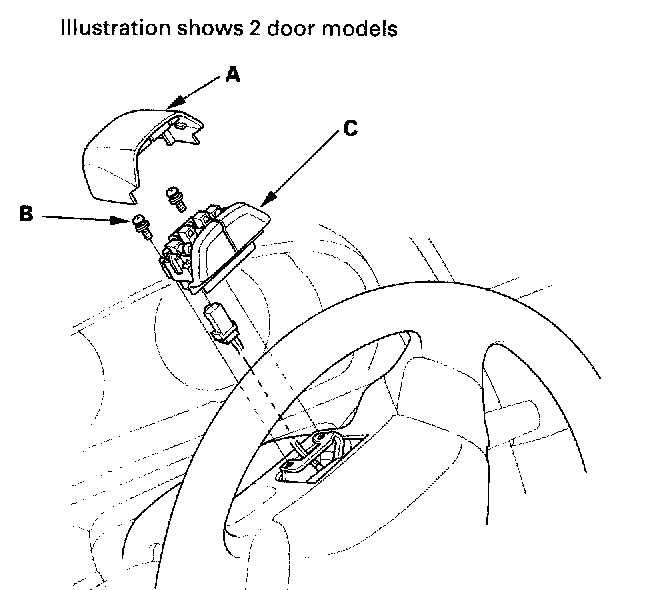 Illustration shows 2 door models

A

C

B