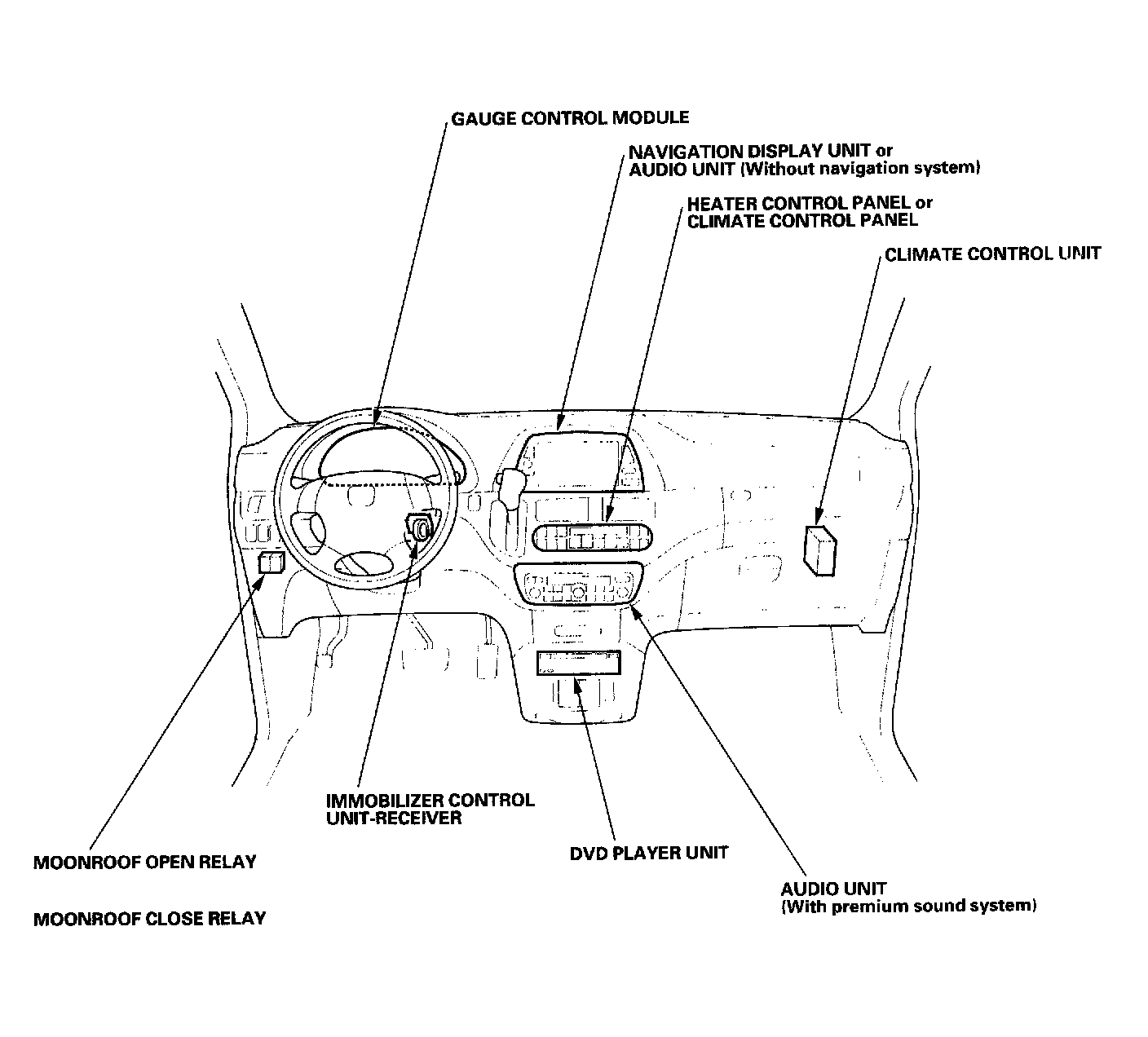 GAUGE CONTROL MODULE

NAVIGATION DISPLAY UNIT or
AUDIO UNIT (Without navigation system)

HEATER CONTROL PANEL or
CLIMATE CONTROL PANEL

CLIMATE CONTROL UNIT

IMMOBILIZER CONTROL
UNIT-RECEIVER

MOONROOF OPEN RELAY

MOONROOF CLOSE RELAY

DVD PLAYER UNIT

AUDIO UNIT
(With premium sound system)