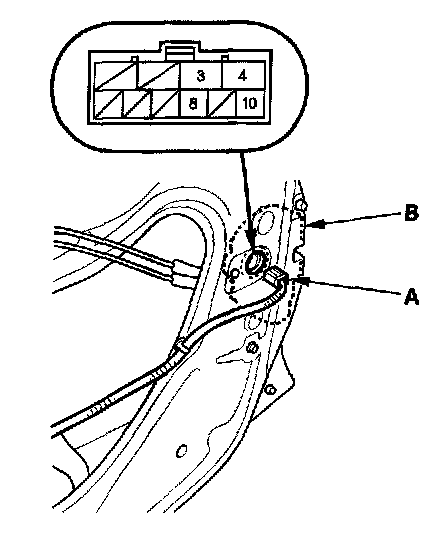 3
4
8
10
B
A