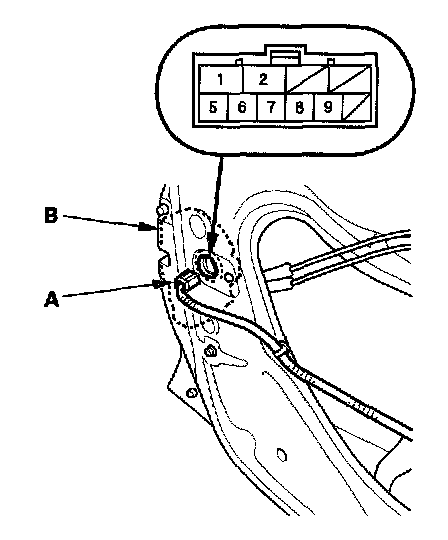 1
2
5
6
7
8
9
B
A