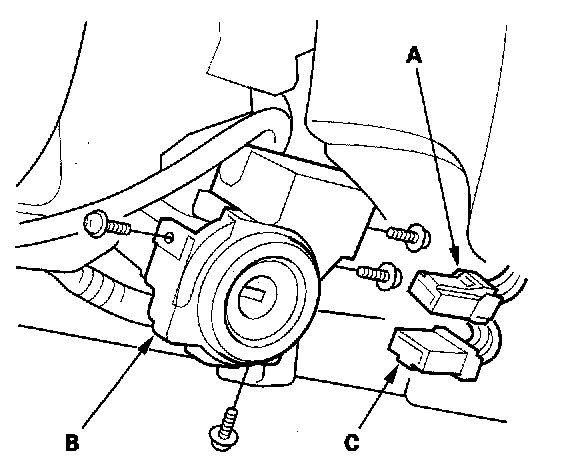 A

B

C