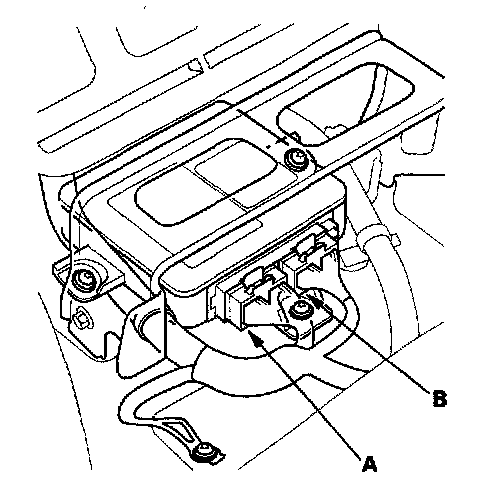 B

A