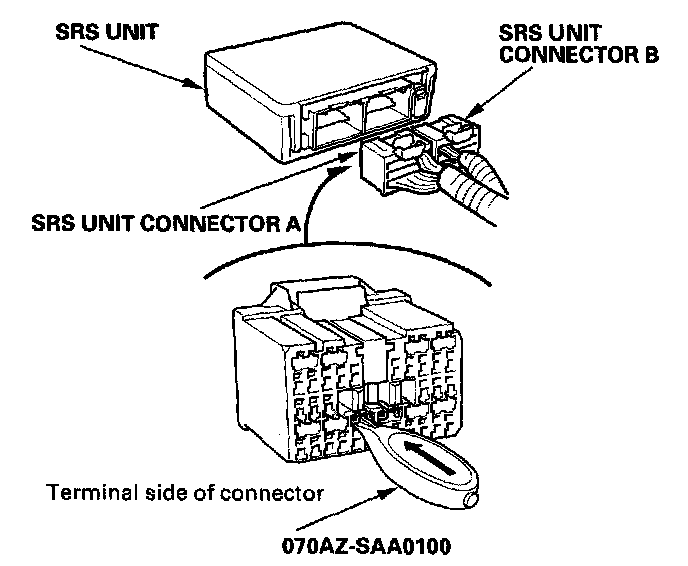 SRS UNIT

SRS UNIT CONNECTOR B

SRS UNIT CONNECTOR A

Terminal side of connector

070AZ-SAA0100