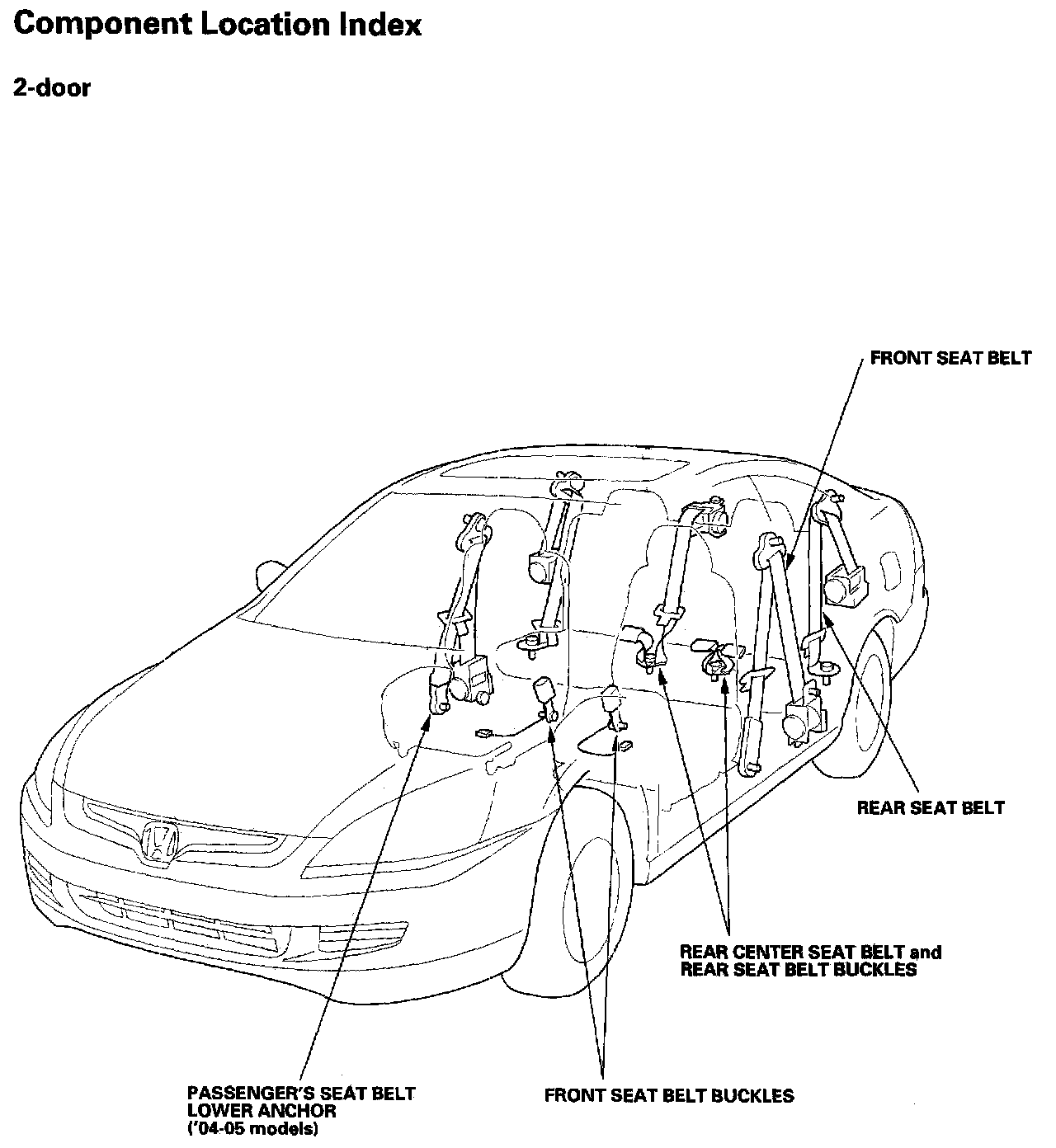 Component Location Index

2-door

FRONT SEAT BELT

REAR SEAT BELT

REAR CENTER SEAT BELT and REAR SEAT BELT BUCKLES

PASSENGER'S SEAT BELT LOWER ANCHOR ('04-05 models)

FRONT SEAT BELT BUCKLES