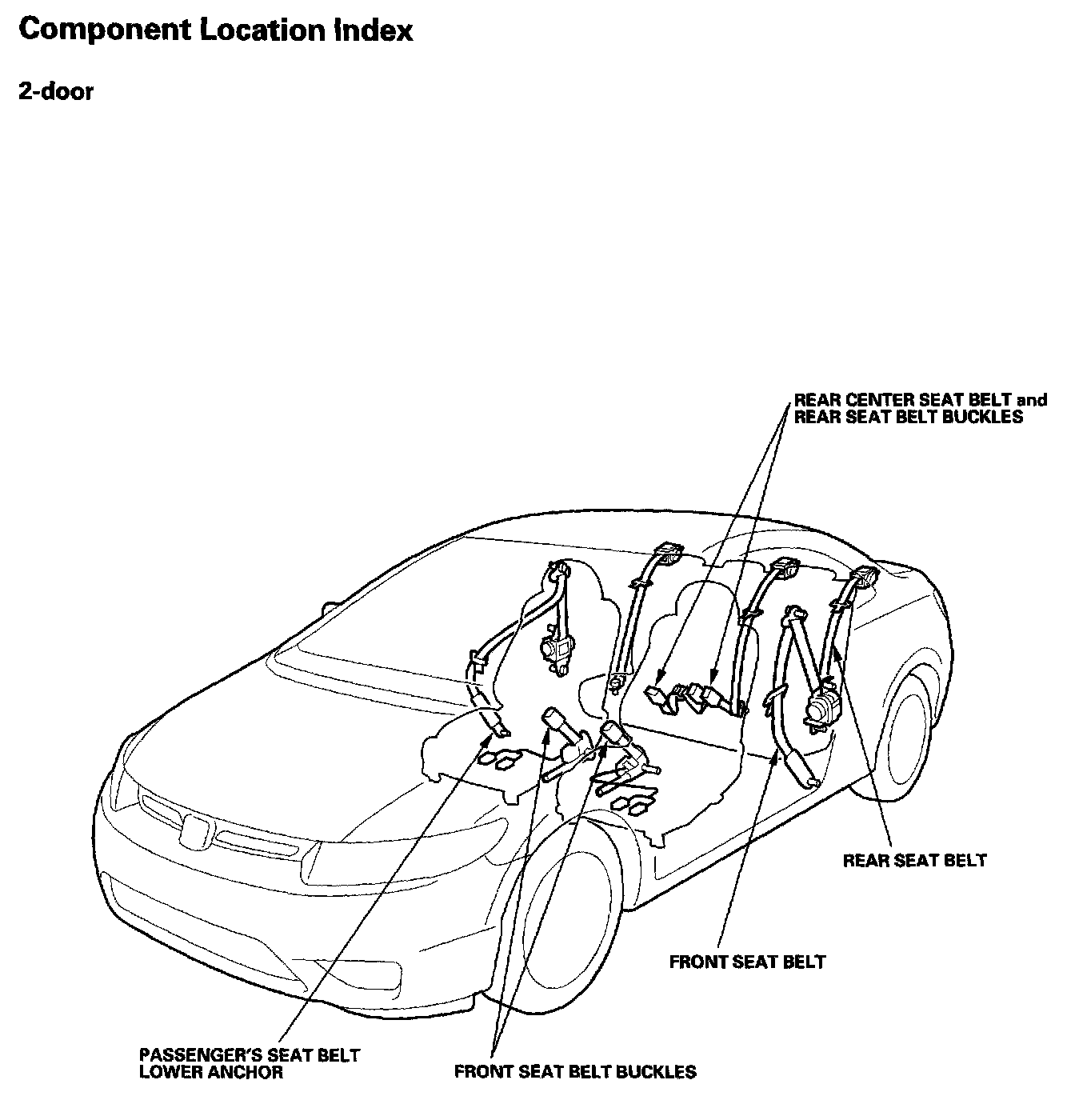 Component Location Index

2-door

REAR CENTER SEAT BELT and REAR SEAT BELT BUCKLES

REAR SEAT BELT

FRONT SEAT BELT

PASSENGER'S SEAT BELT LOWER ANCHOR

FRONT SEAT BELT BUCKLES