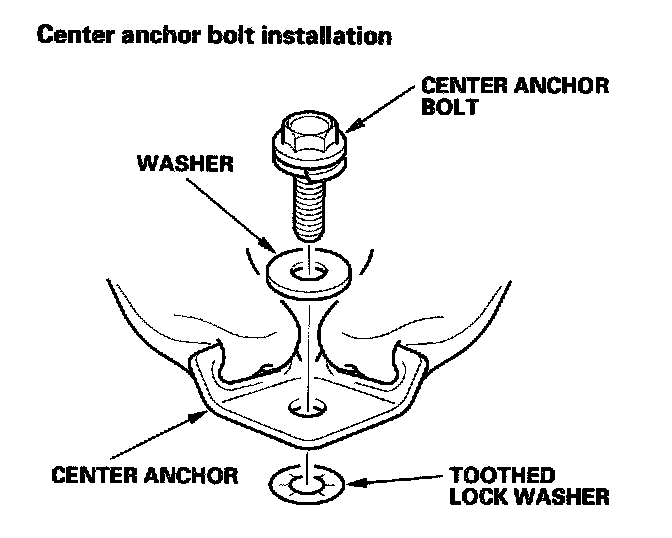 Center anchor bolt installation

CENTER ANCHOR BOLT

WASHER

CENTER ANCHOR

TOOTHED LOCK WASHER