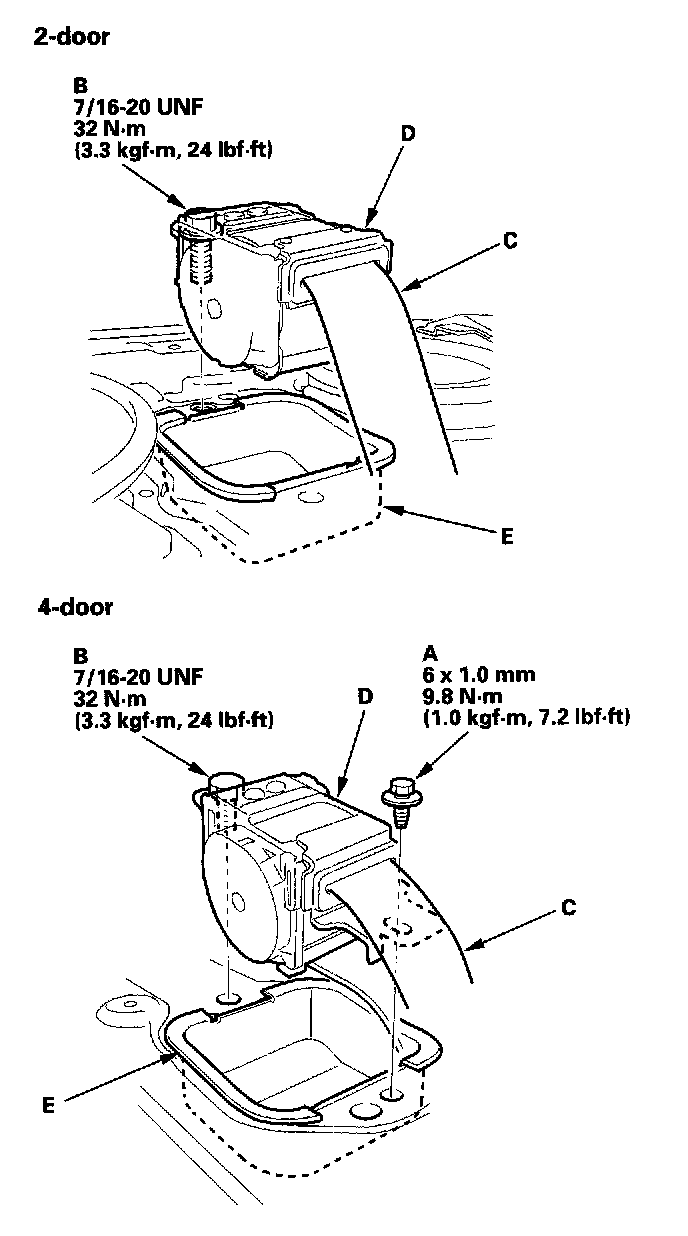 2-door

B
7/16-20 UNF
32 N·m
(3.3 kgf·m, 24 lbf·ft)

D

C

E

4-door

B
7/16-20 UNF
32 N·m
(3.3 kgf·m, 24 lbf·ft)

D

A
6 x 1.0 mm
9.8 N·m
(1.0 kgf·m, 7.2 lbf·ft)

C

E