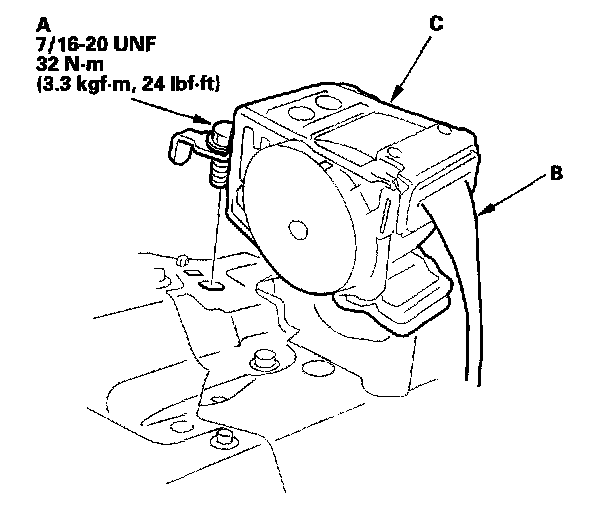 A
7/16-20 UNF
32 N·m
(3.3 kgf·m, 24 lbf·ft)

C

B