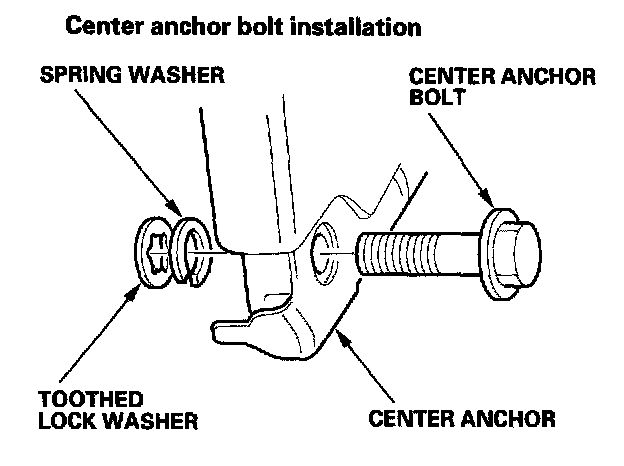 Center anchor bolt installation

SPRING WASHER

CENTER ANCHOR BOLT

TOOTHED LOCK WASHER

CENTER ANCHOR