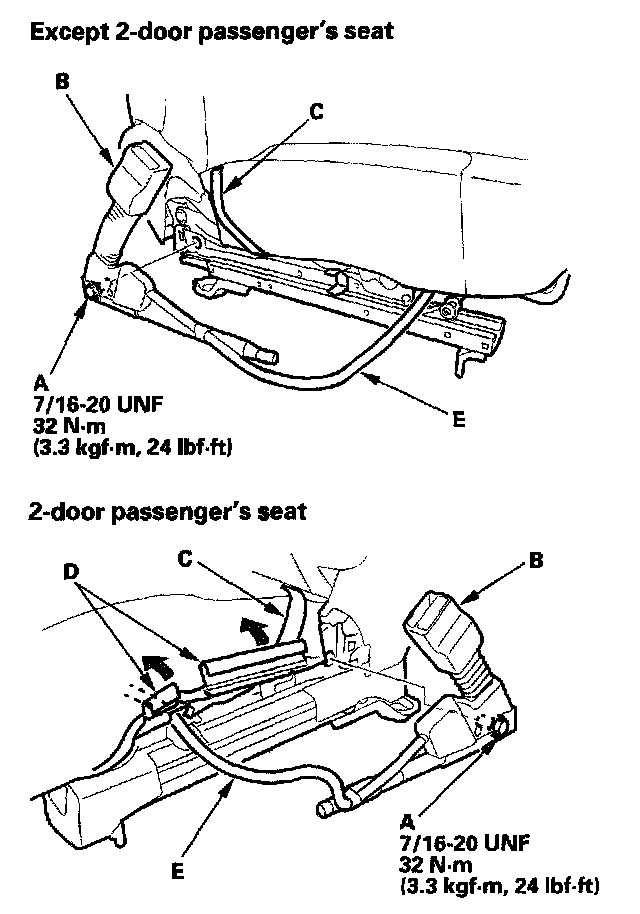 Except 2-door passenger's seat

B

C

A
7/16-20 UNF
32 N·m
(3.3 kgf·m, 24 lbf·ft)

E

2-door passenger's seat

D

C

B

E

A
7/16-20 UNF
32 N·m
(3.3 kgf·m, 24 lbf·ft)