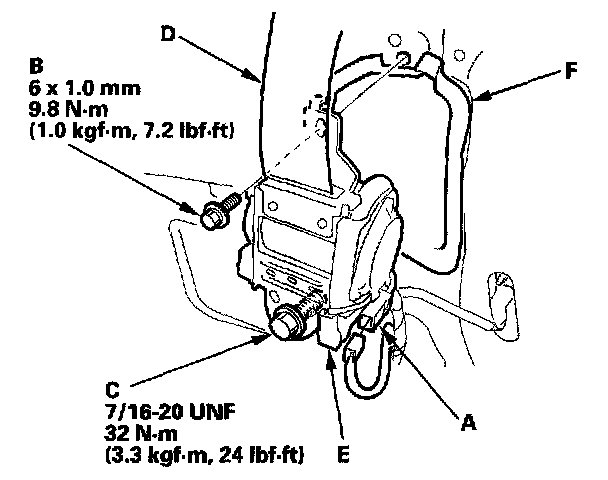 D

B
6 x 1.0 mm
9.8 N·m
(1.0 kgf·m, 7.2 lbf·ft)

F

C
7/16-20 UNF
32 N·m
(3.3 kgf·m, 24 lbf·ft)

E

A