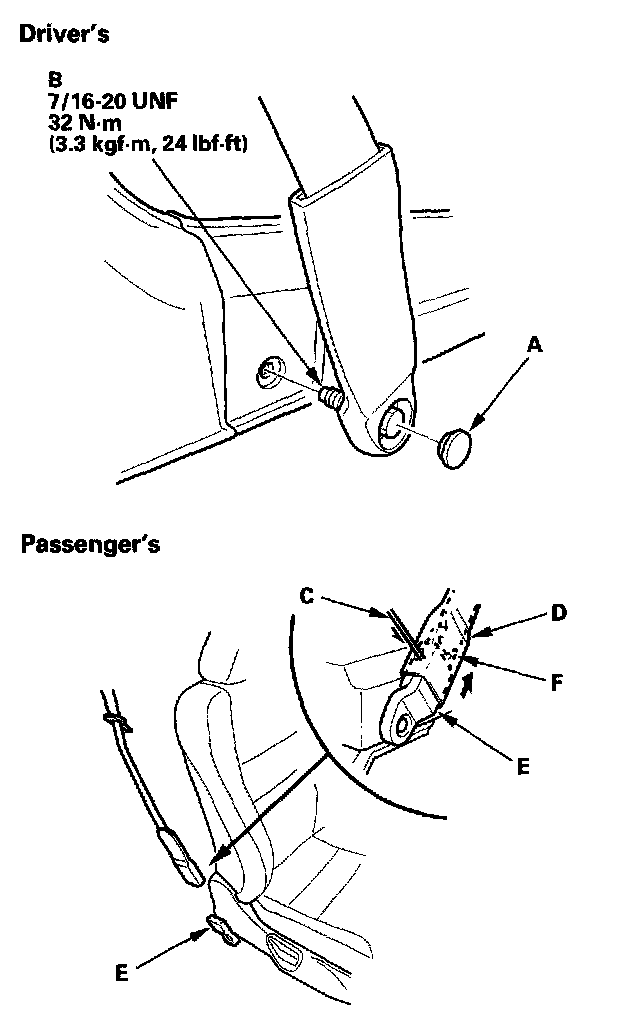 Driver's

B
7/16-20 UNF
32 N·m
(3.3 kgf·m, 24 lbf·ft)

A

Passenger's

C

D

F

E

E