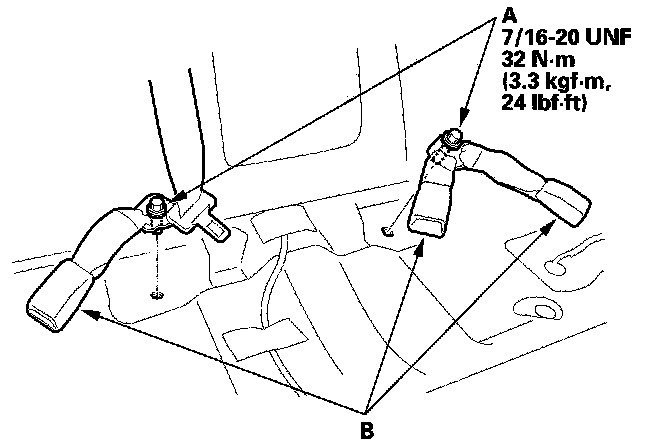 A
7/16-20 UNF
32 N·m
(3.3 kgf·m,
24 lbf·ft)

B