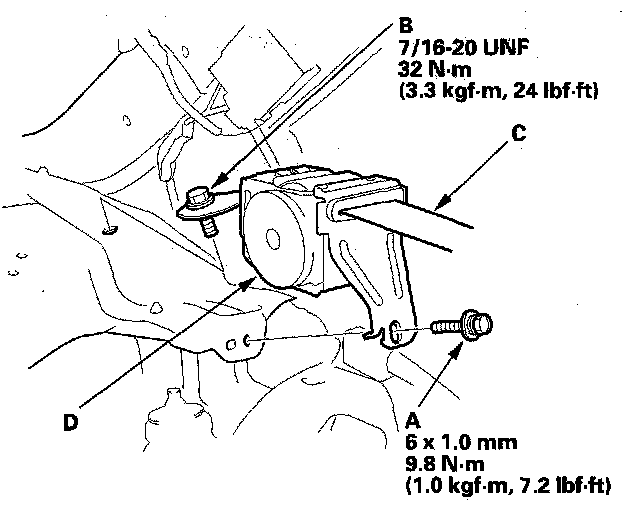 B
7/16-20 UNF
32 N·m
(3.3 kgf·m, 24 lbf·ft)

C

D

A
6 x 1.0 mm
9.8 N·m
(1.0 kgf·m, 7.2 lbf·ft)