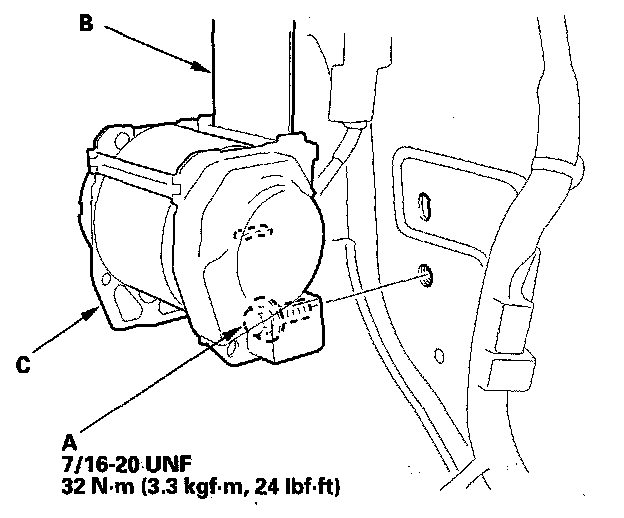 B

C

A
7/16-20 UNF
32 N·m (3.3 kgf·m, 24 lbf·ft)