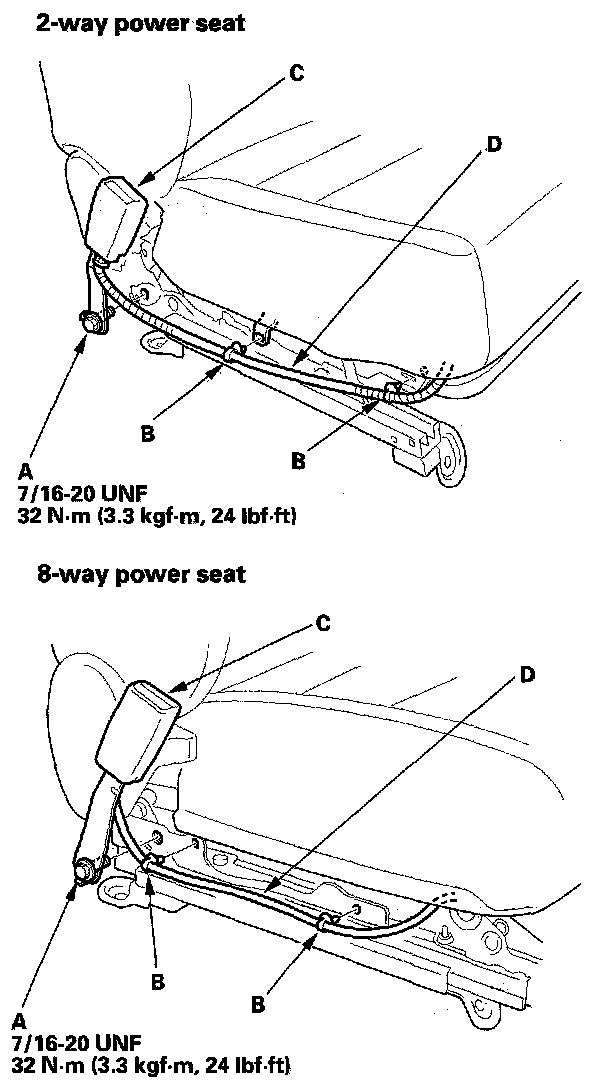 2-way power seat

C

D

B

B

A
7/16-20 UNF
32 N·m (3.3 kgf·m, 24 lbf·ft)

8-way power seat

C

D

B

B

A
7/16-20 UNF
32 N·m (3.3 kgf·m, 24 lbf·ft)