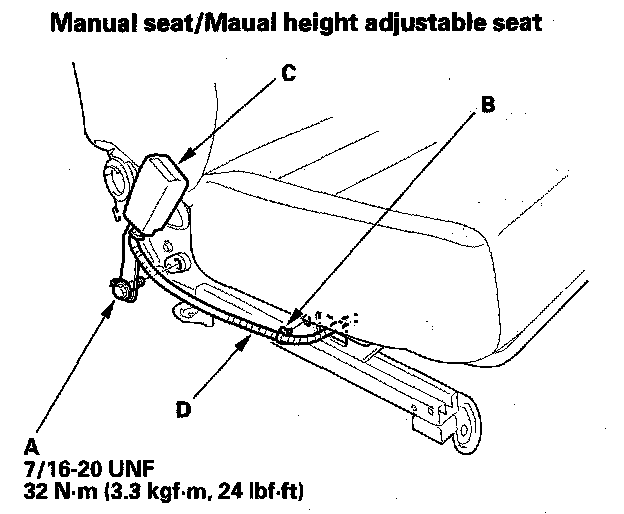 Manual seat/Maual height adjustable seat

C

B

D

A
7/16-20 UNF
32 N·m (3.3 kgf·m, 24 lbf·ft)