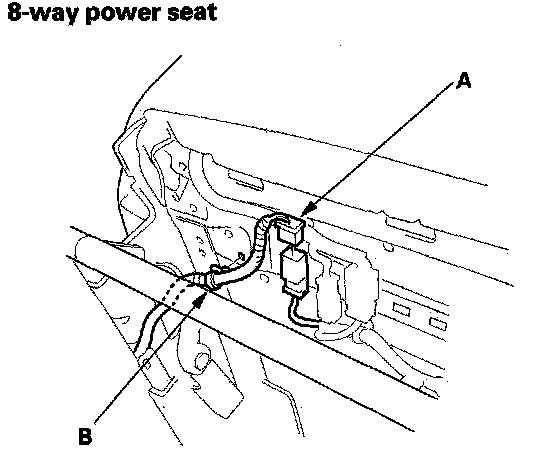 8-way power seat

A

B