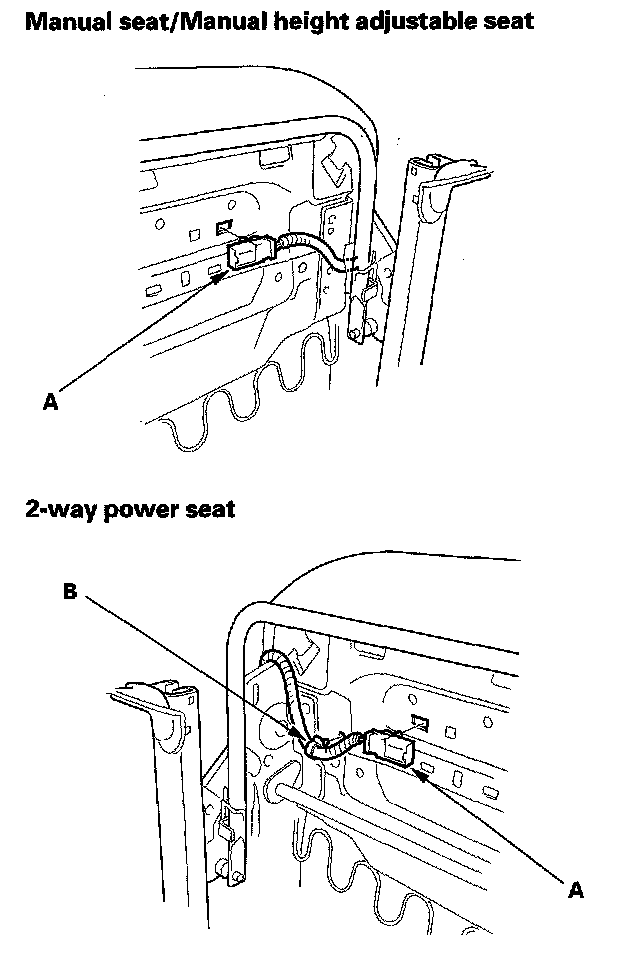 Manual seat/Manual height adjustable seat

A

2-way power seat

B

A