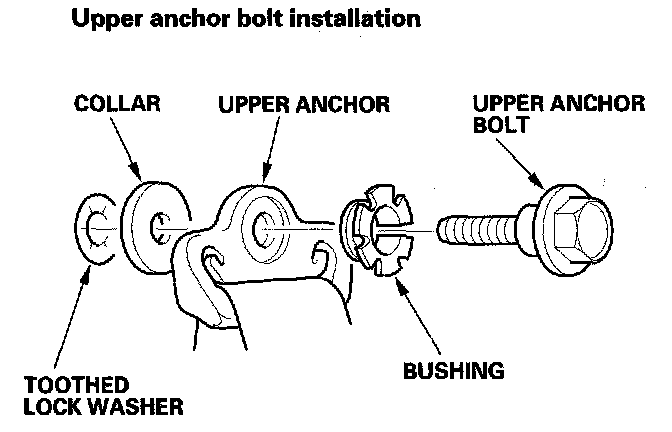 Upper anchor bolt installation

COLLAR

UPPER ANCHOR

UPPER ANCHOR BOLT

TOOTHED LOCK WASHER

BUSHING