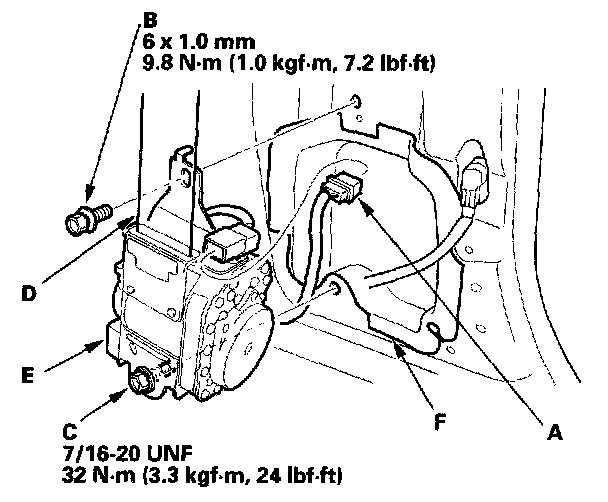 B
6 x 1.0 mm
9.8 N·m (1.0 kgf·m, 7.2 lbf·ft)

D

E

C
7/16-20 UNF
32 N·m (3.3 kgf·m, 24 lbf·ft)

F

A