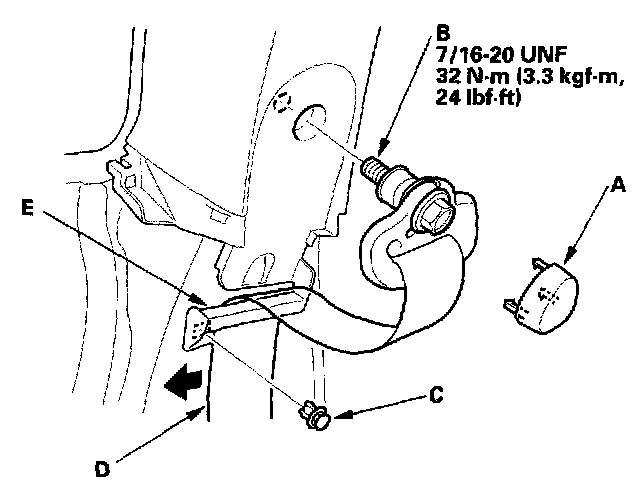 B
7/16-20 UNF
32 N·m (3.3 kgf·m, 24 lbf·ft)

A

E

C

D