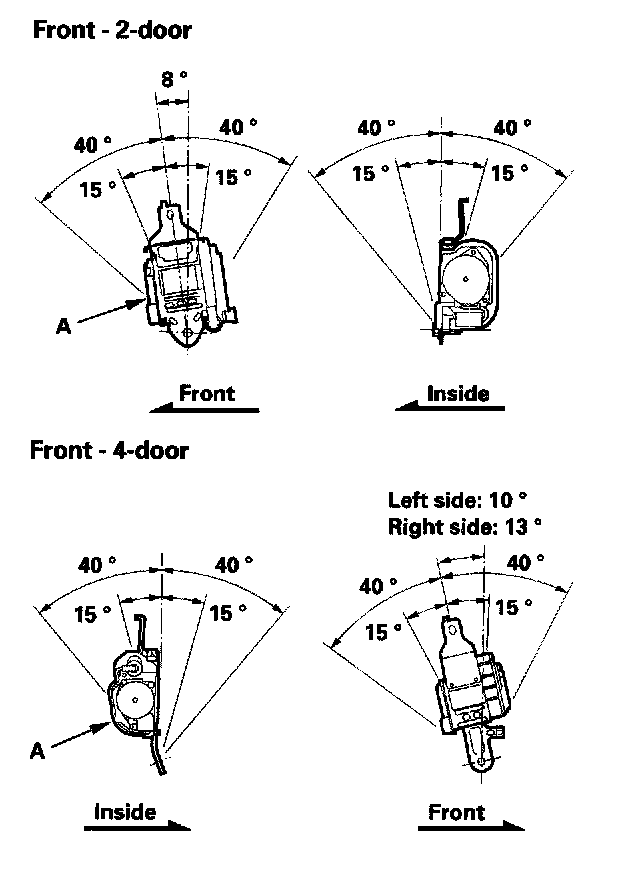 Front - 2-door

8 °

40 °

40 °

15 °

15 °

A

Front

40 °

40 °

15 °

15 °

Inside

Front - 4-door

40 °

40 °

15 °

15 °

A

Inside

Left side: 10 °
Right side: 13 °

40 °

40 °

15 °

15 °

Front