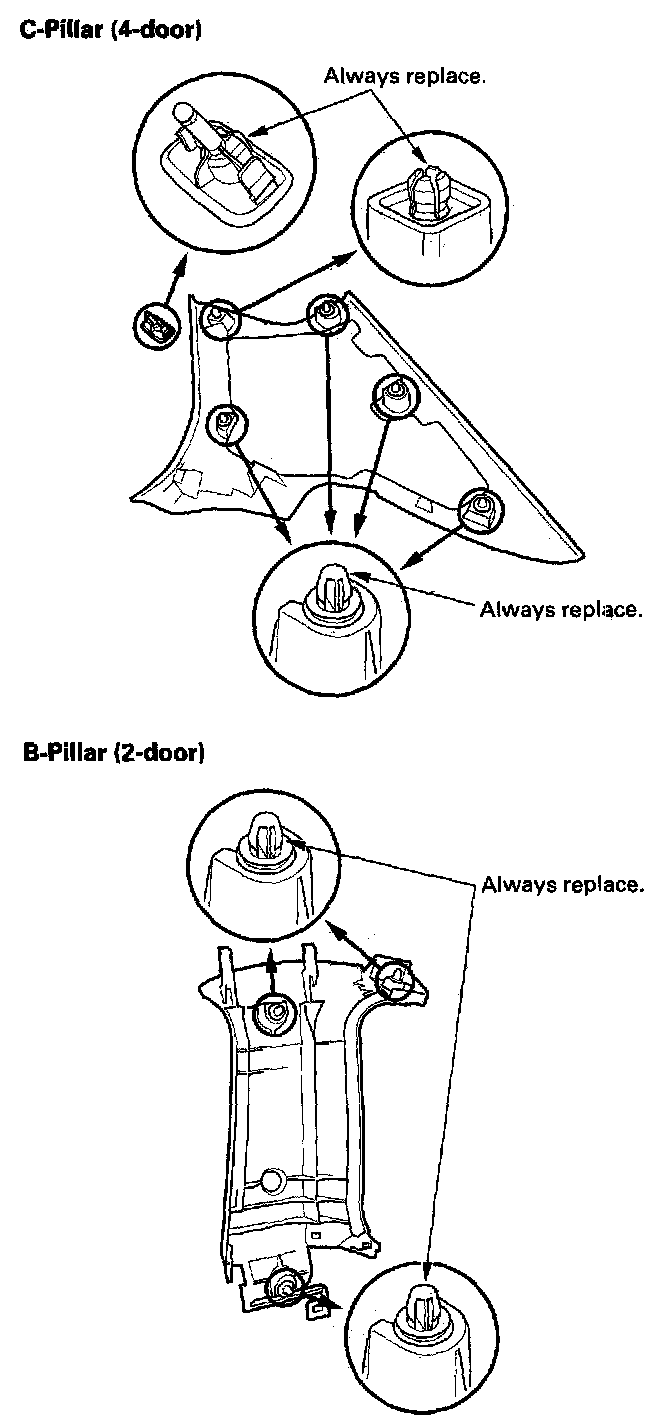 C-Pillar (4-door)

Always replace.

Always replace.

B-Pillar (2-door)

Always replace.