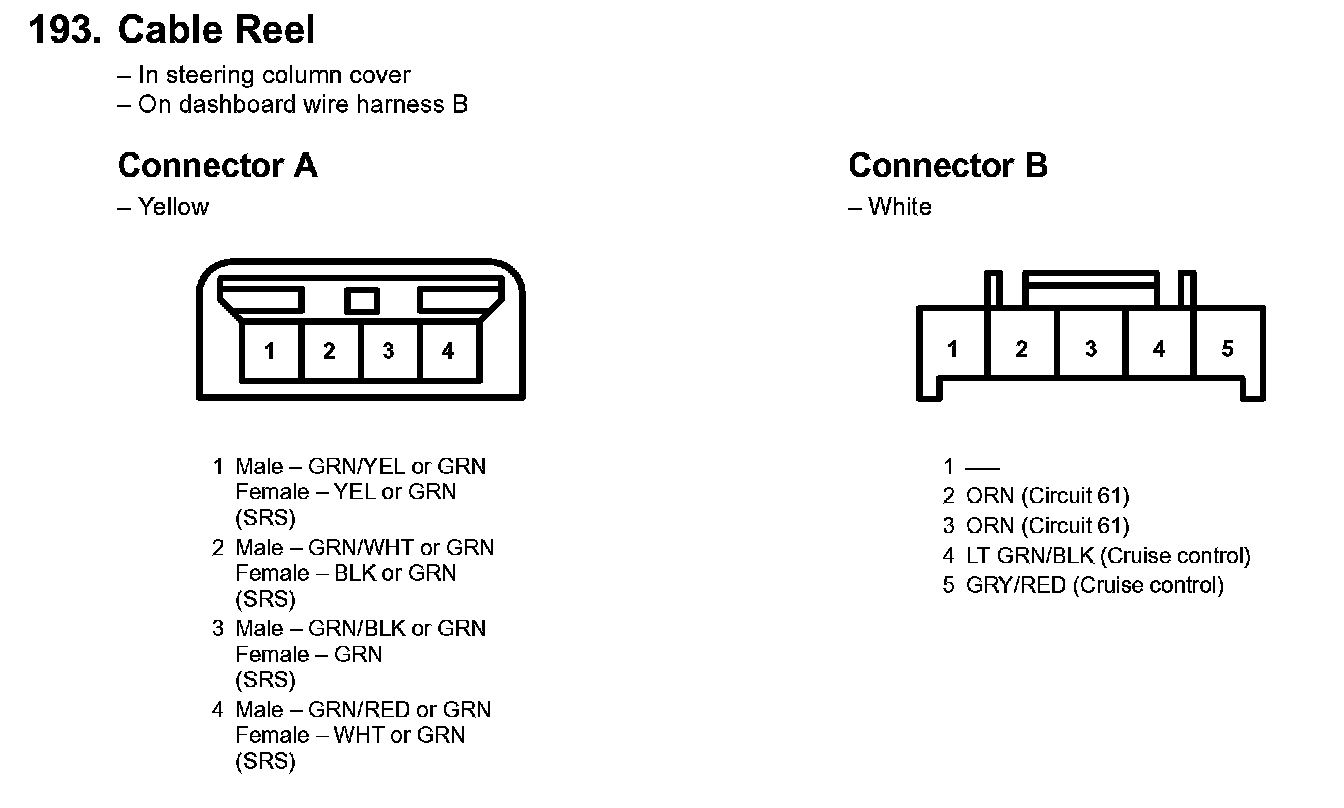 193. Cable Reel

– In steering column cover
– On dashboard wire harness B

Connector A

– Yellow

1 2 3 4

1 Male – GRN/YEL or GRN
Female – YEL or GRN
(SRS)
2 Male – GRN/WHT or GRN
Female – BLK or GRN
(SRS)
3 Male – GRN/BLK or GRN
Female – GRN
(SRS)
4 Male – GRN/RED or GRN
Female – WHT or GRN
(SRS)

Connector B

– White

1 2 3 4 5

1 —
2 ORN (Circuit 61)
3 ORN (Circuit 61)
4 LT GRN/BLK (Cruise control)
5 GRY/RED (Cruise control)