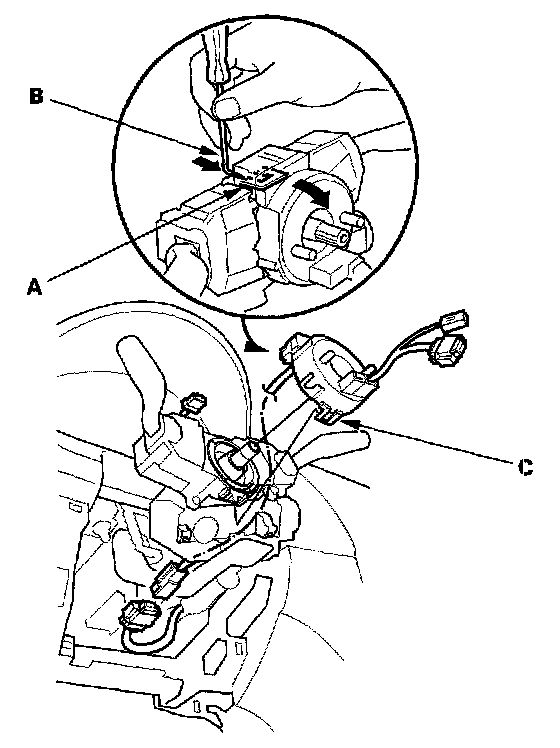 B

A

C