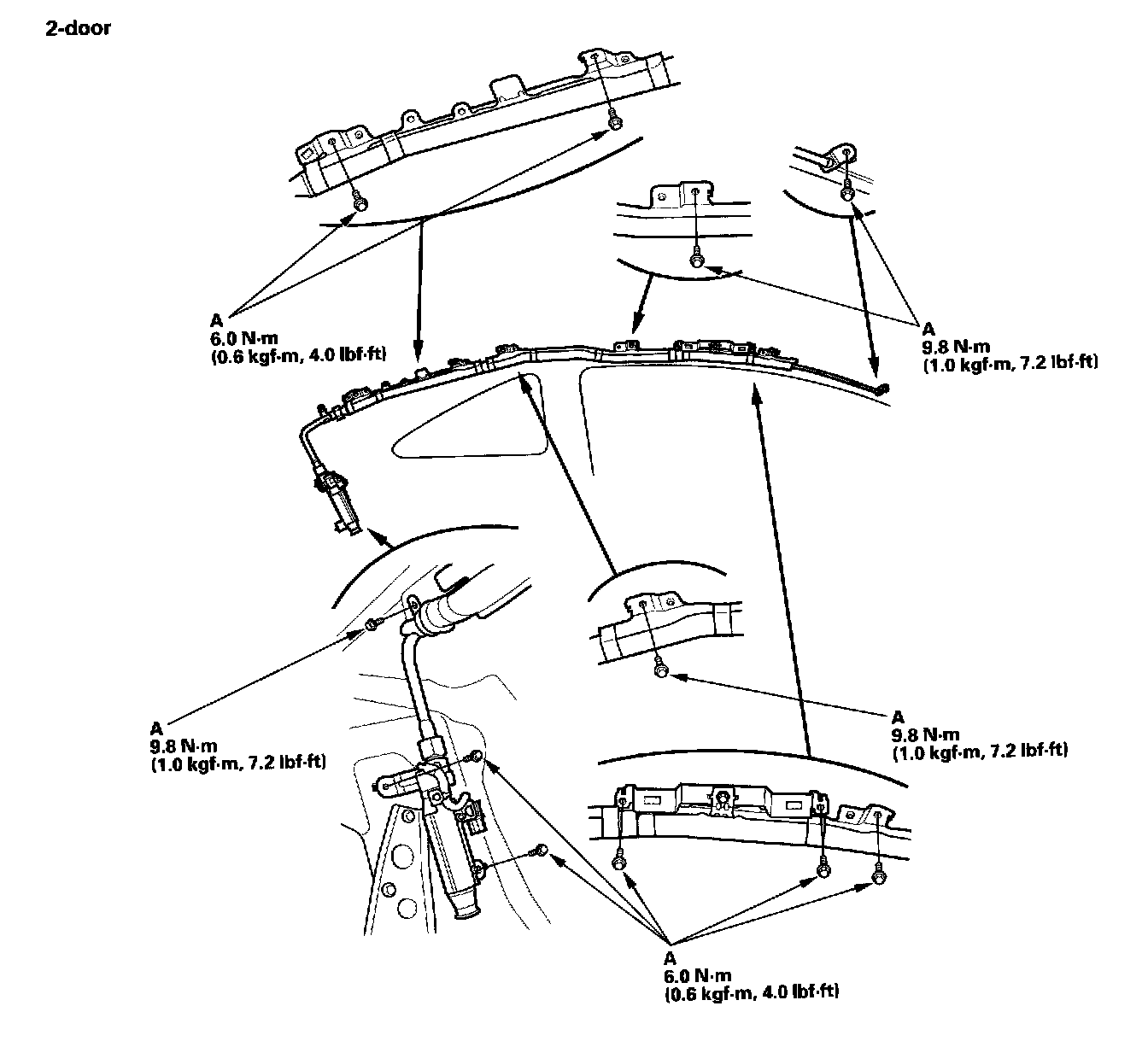 2-door

A
6.0 N·m
(0.6 kgf·m, 4.0 lbf·ft)

A
9.8 N·m
(1.0 kgf·m, 7.2 lbf·ft)

A
9.8 N·m
(1.0 kgf·m, 7.2 lbf·ft)

A
9.8 N·m
(1.0 kgf·m, 7.2 lbf·ft)

A
6.0 N·m
(0.6 kgf·m, 4.0 lbf·ft)