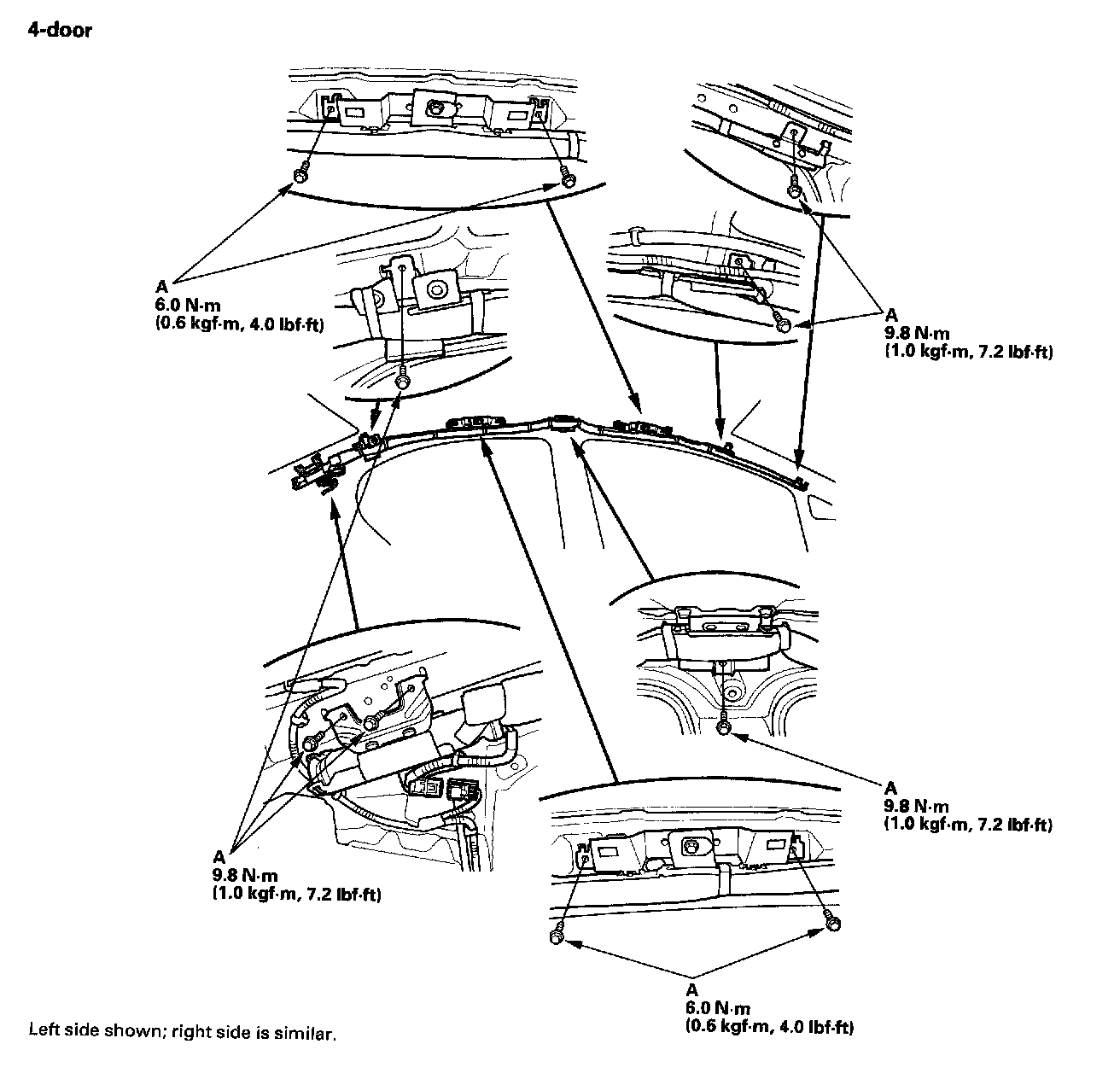 4-door

A
6.0 N·m
(0.6 kgf·m, 4.0 lbf·ft)

A
9.8 N·m
(1.0 kgf·m, 7.2 lbf·ft)

A
9.8 N·m
(1.0 kgf·m, 7.2 lbf·ft)

A
9.8 N·m
(1.0 kgf·m, 7.2 lbf·ft)

A
6.0 N·m
(0.6 kgf·m, 4.0 lbf·ft)

Left side shown; right side is similar.