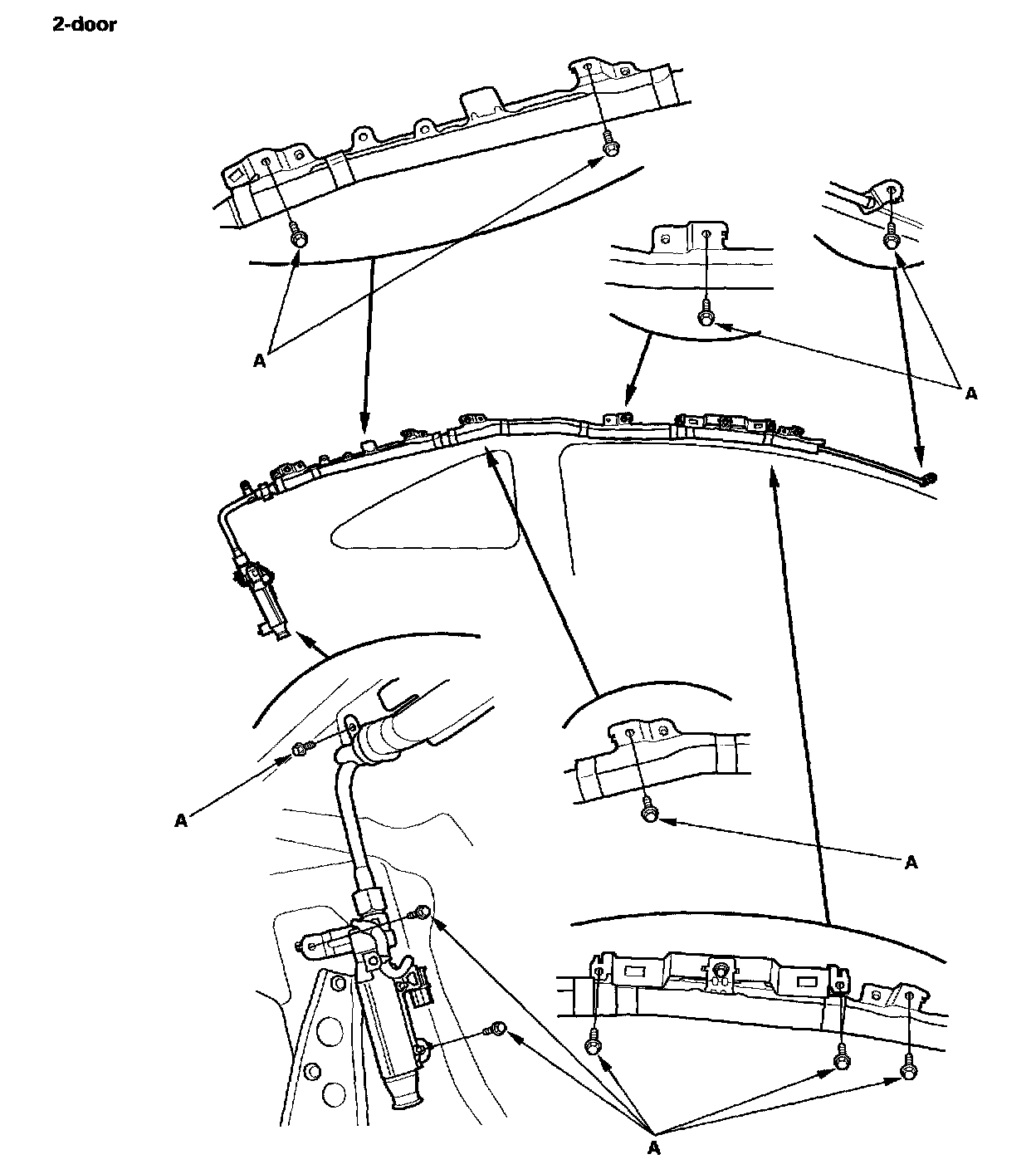 2-door

A

A

A

A

A