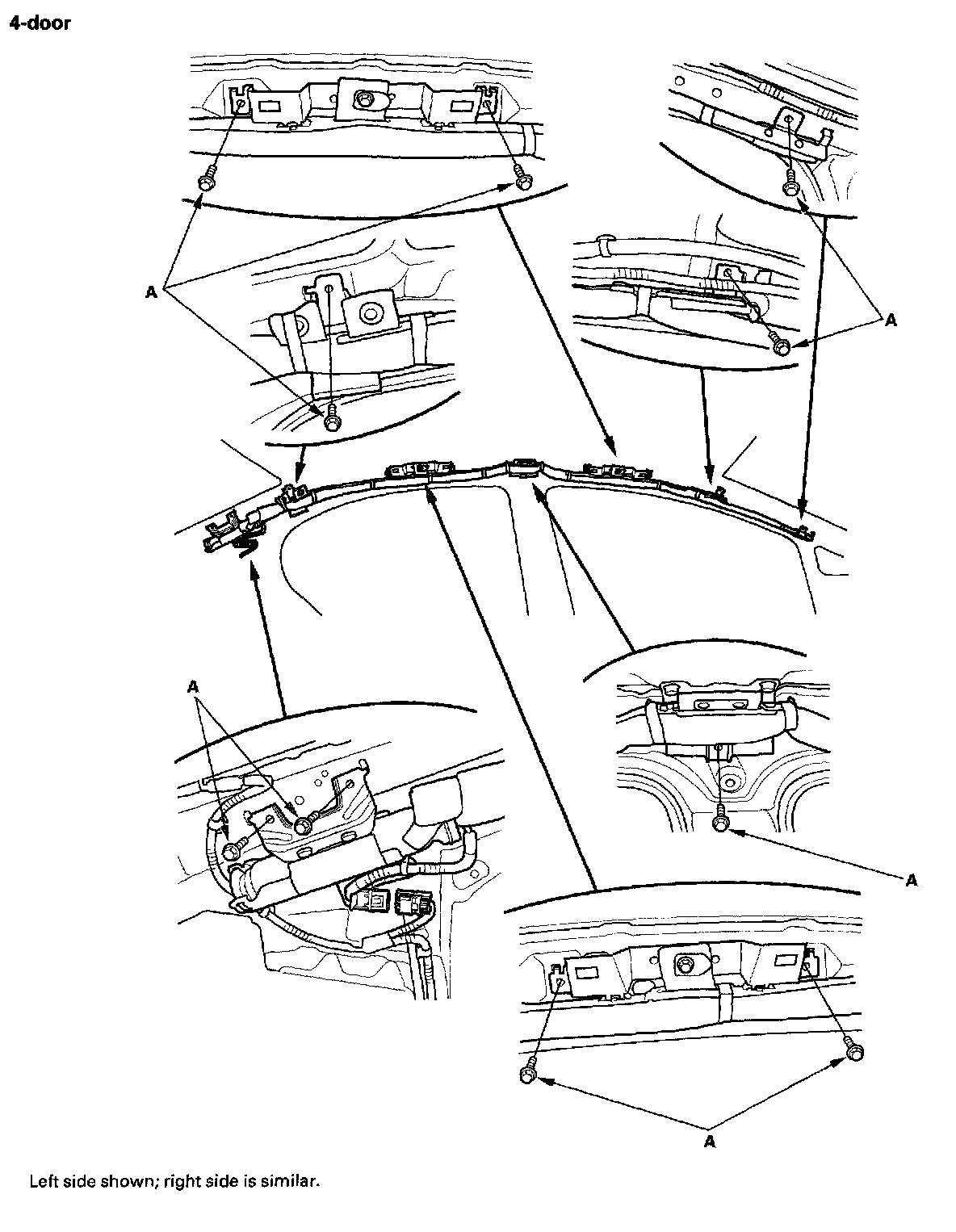 4-door

A

A

A

A

A

Left side shown; right side is similar.