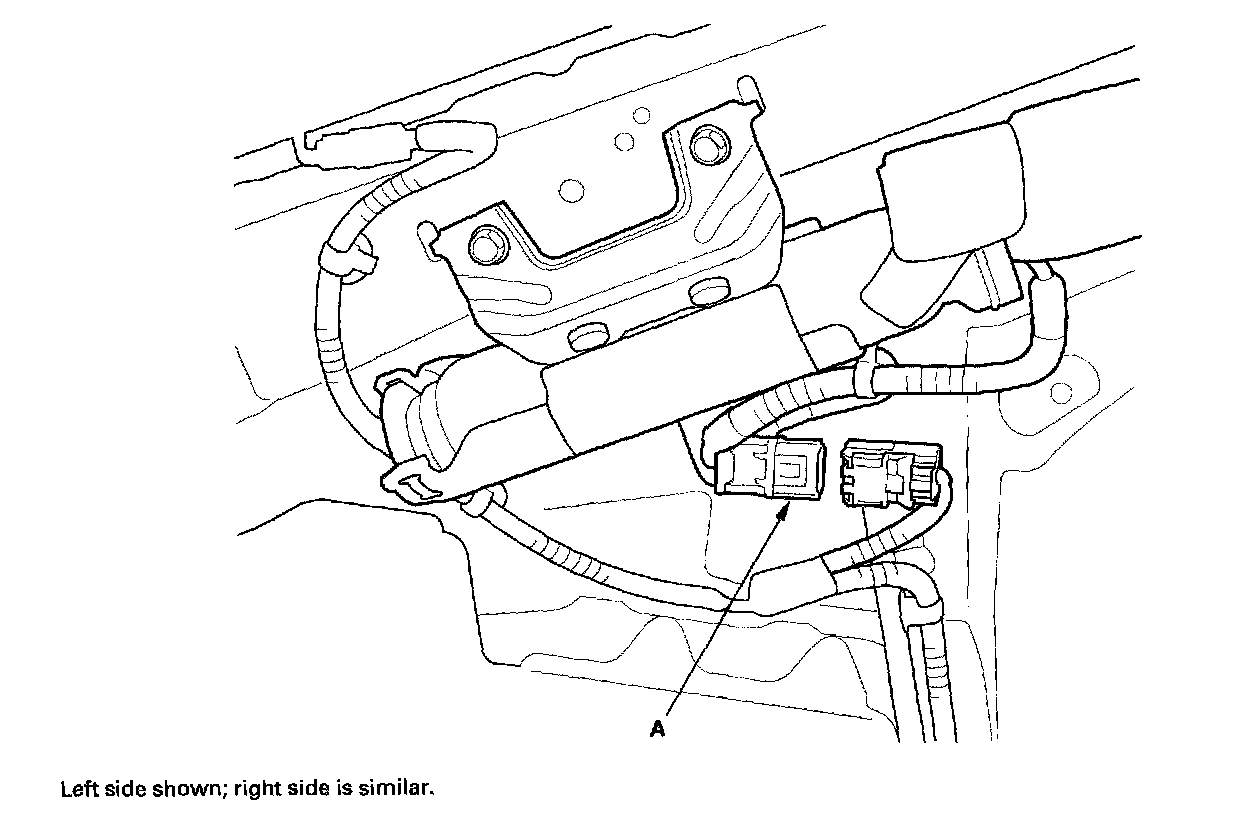 A

Left side shown; right side is similar.