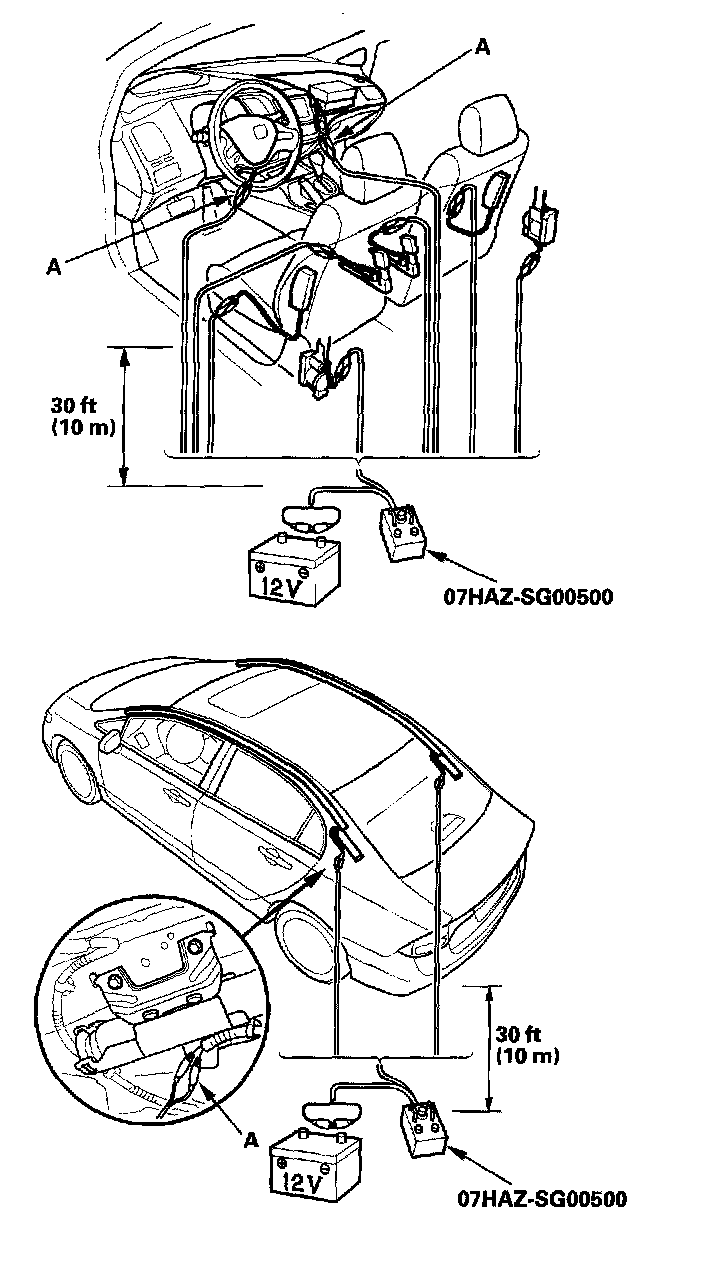 A

A

30 ft
(10 m)

12V

07HAZ-SG00500

30 ft
(10 m)

A

12V

07HAZ-SG00500