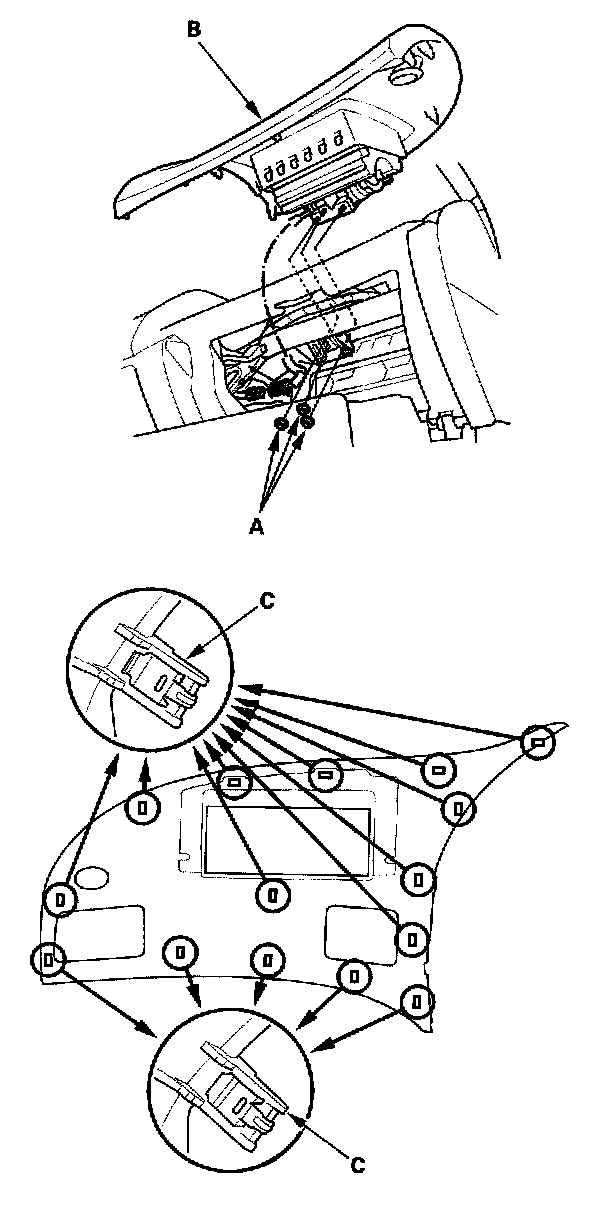 B

A

C

C