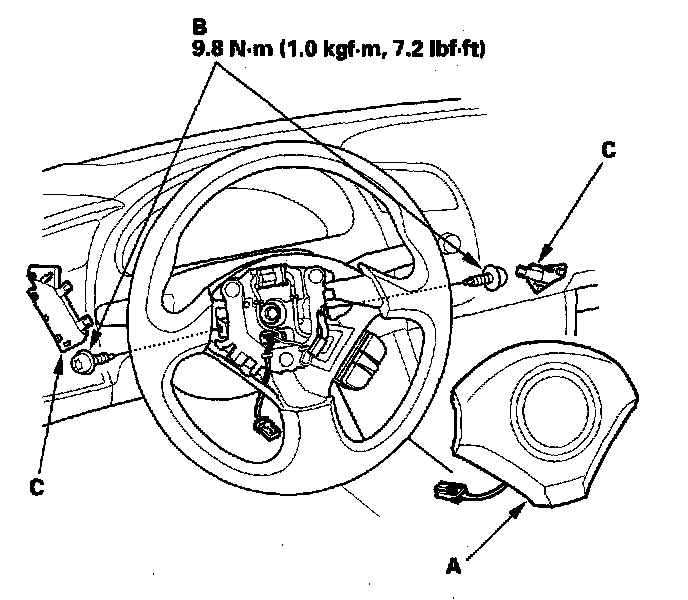 B
9.8 N·m (1.0 kgf·m, 7.2 lbf·ft)

C

C

A