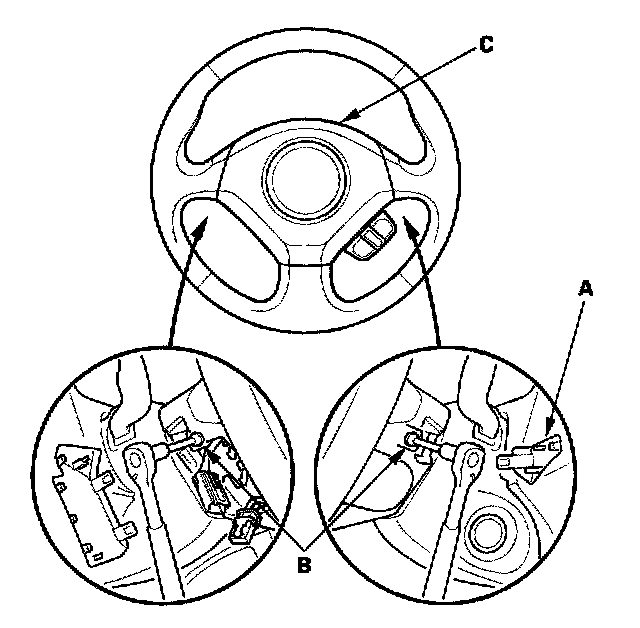 C
A
B