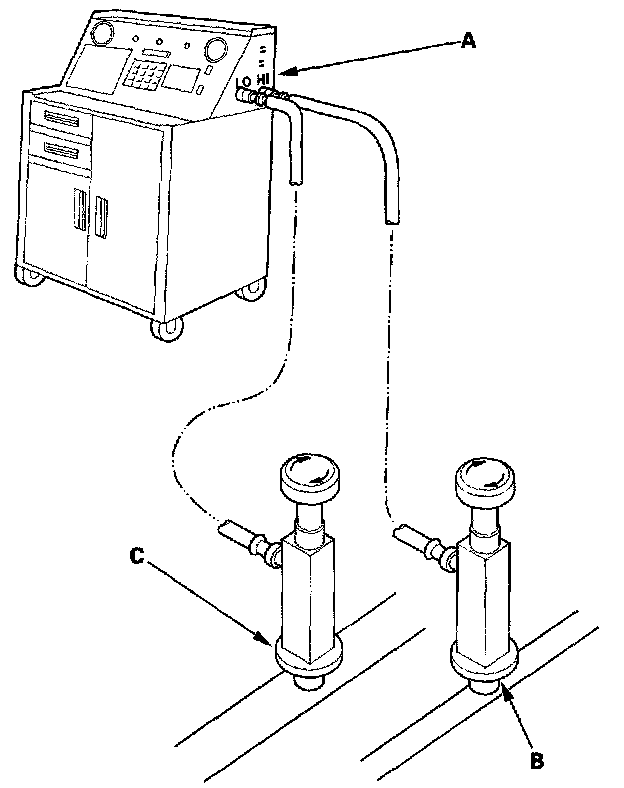 A
LO HI
C
B