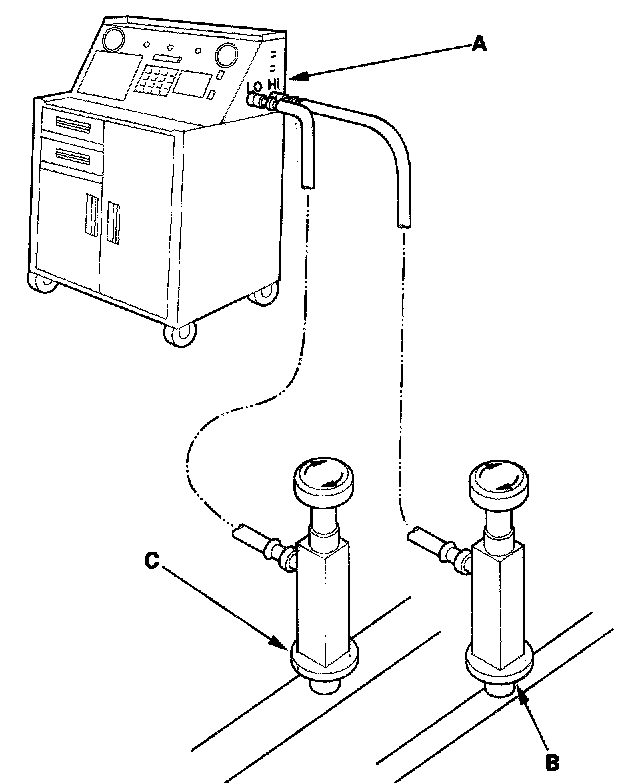 A
LO HI
C
B